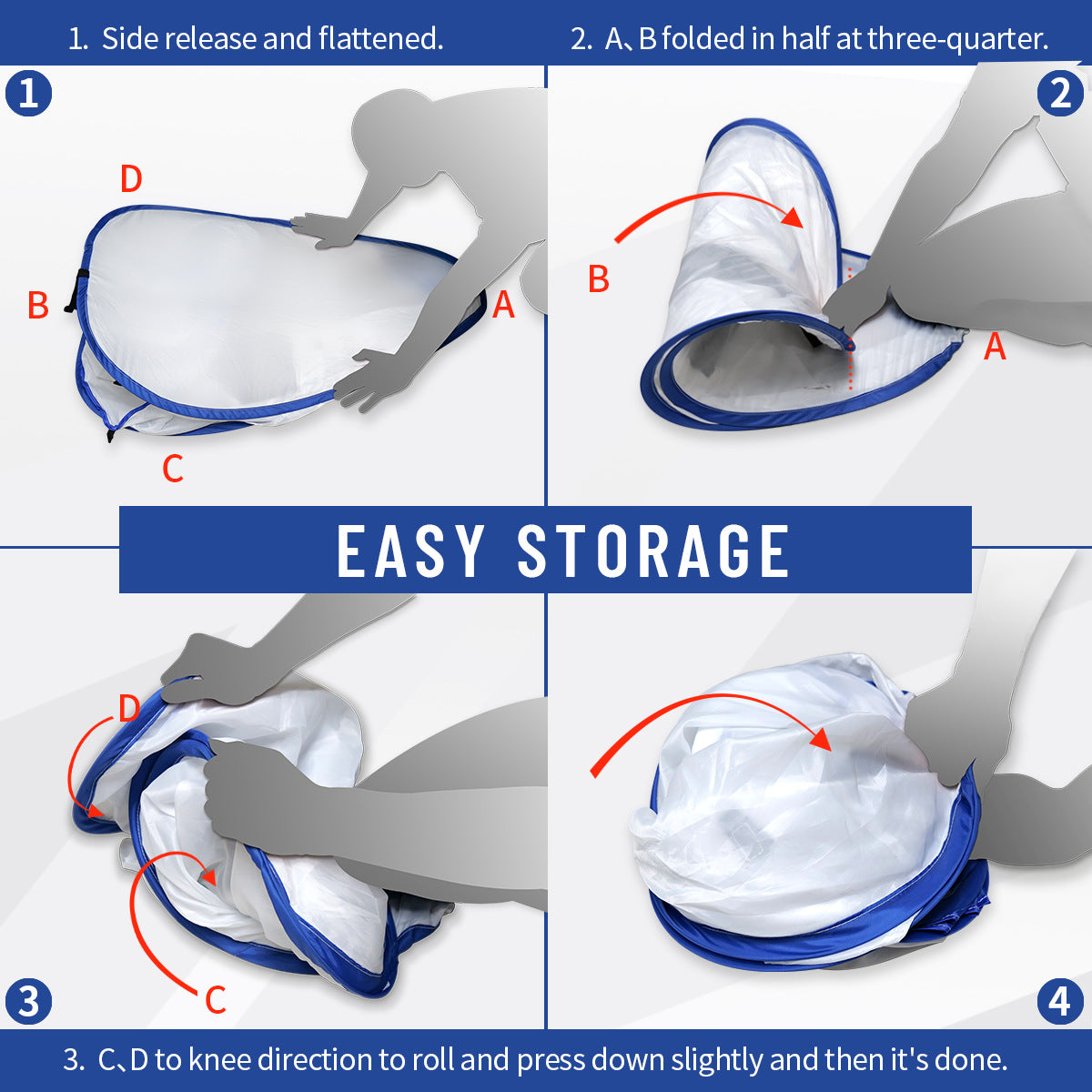 1. Side release and flattened.

2. A、B folded in half at three-quarter.

1

D

B

A

C

2

B

A

EASY STORAGE

D

C

3

4

3. C、D to knee direction to roll and press down slightly and then it's done.