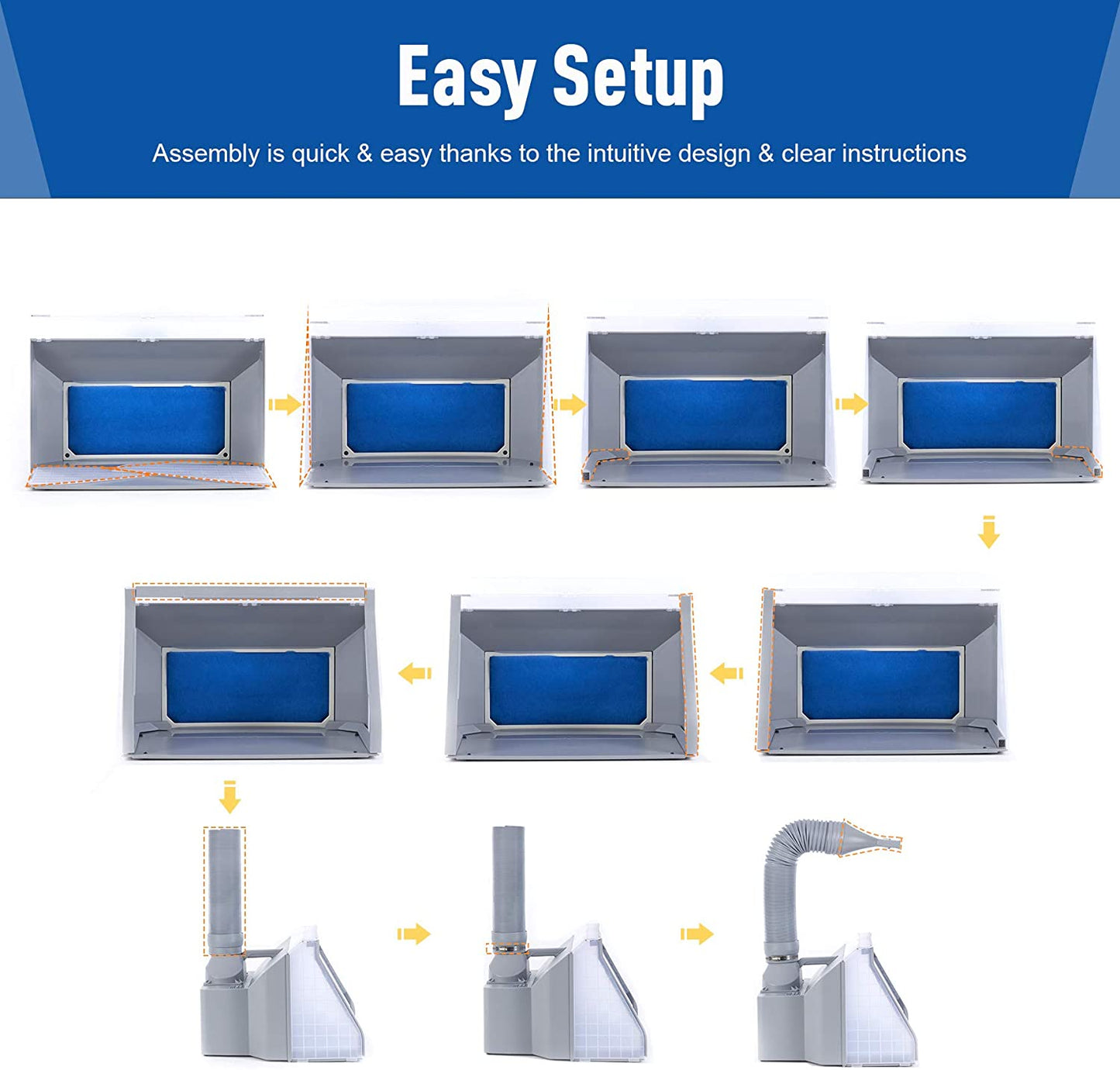 Easy Setup

Assembly is quick & easy thanks to the intuitive design & clear instructions