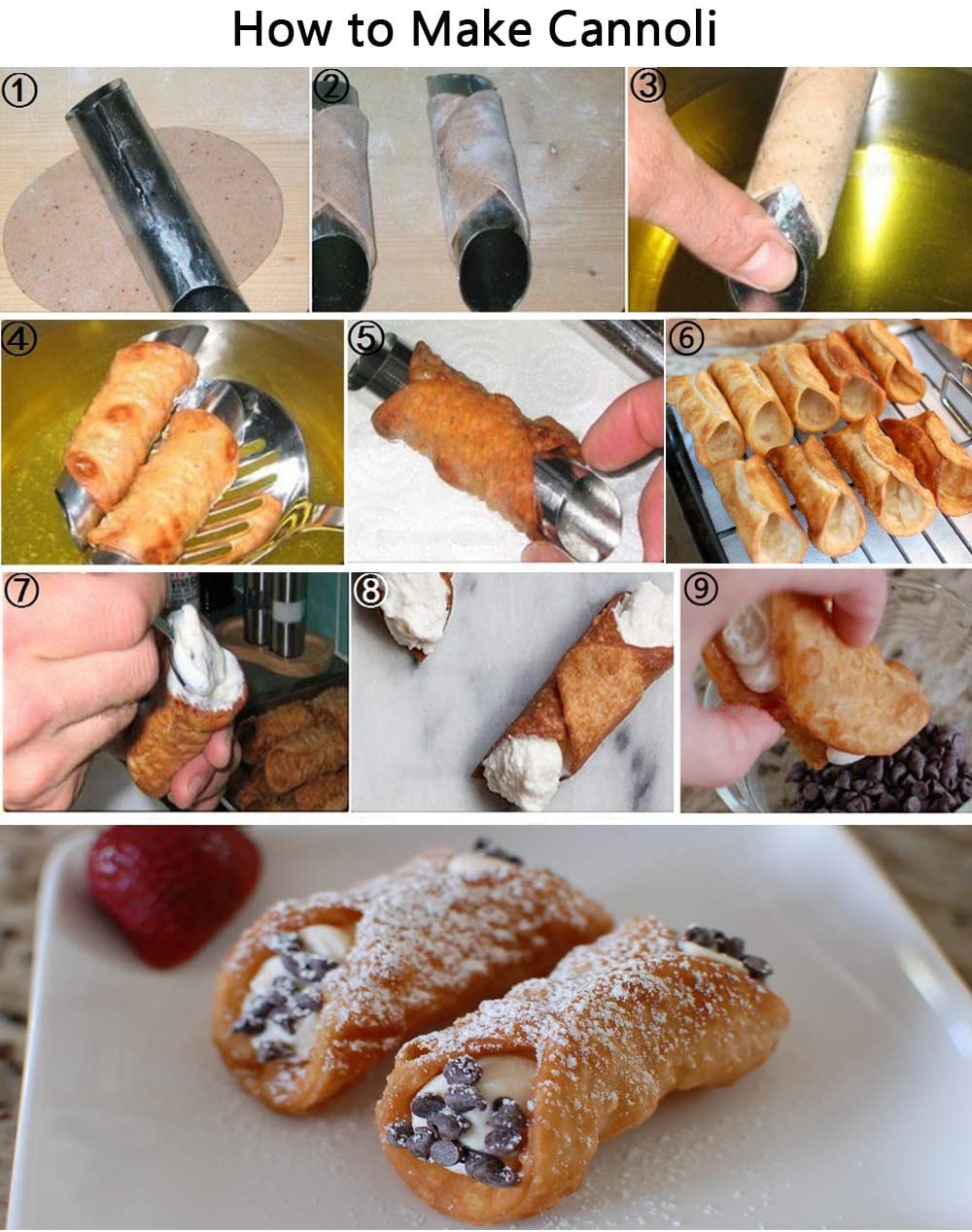 How to Make Cannoli

①

②

③

④

⑤

⑥

⑦

⑧

⑨