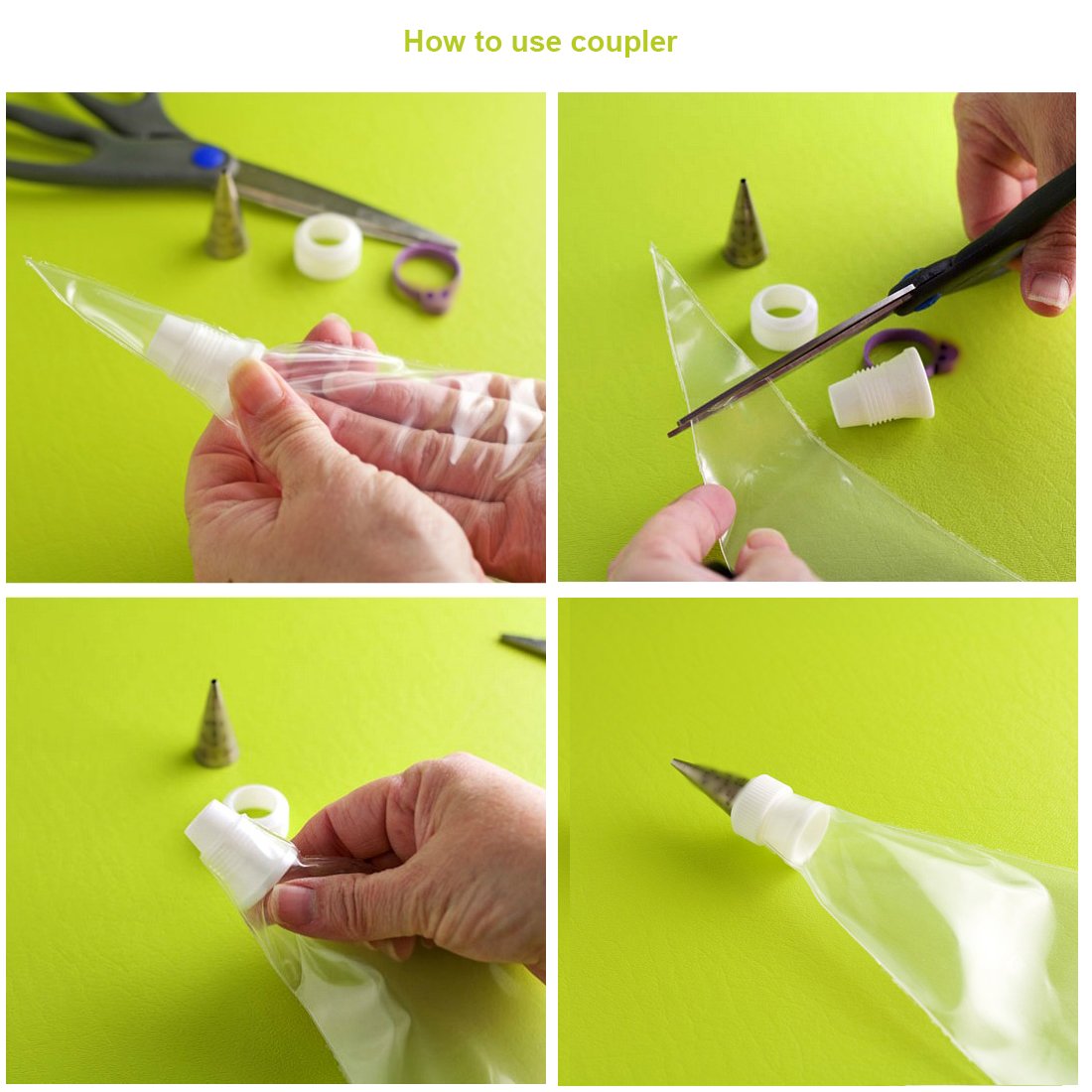 How to use coupler