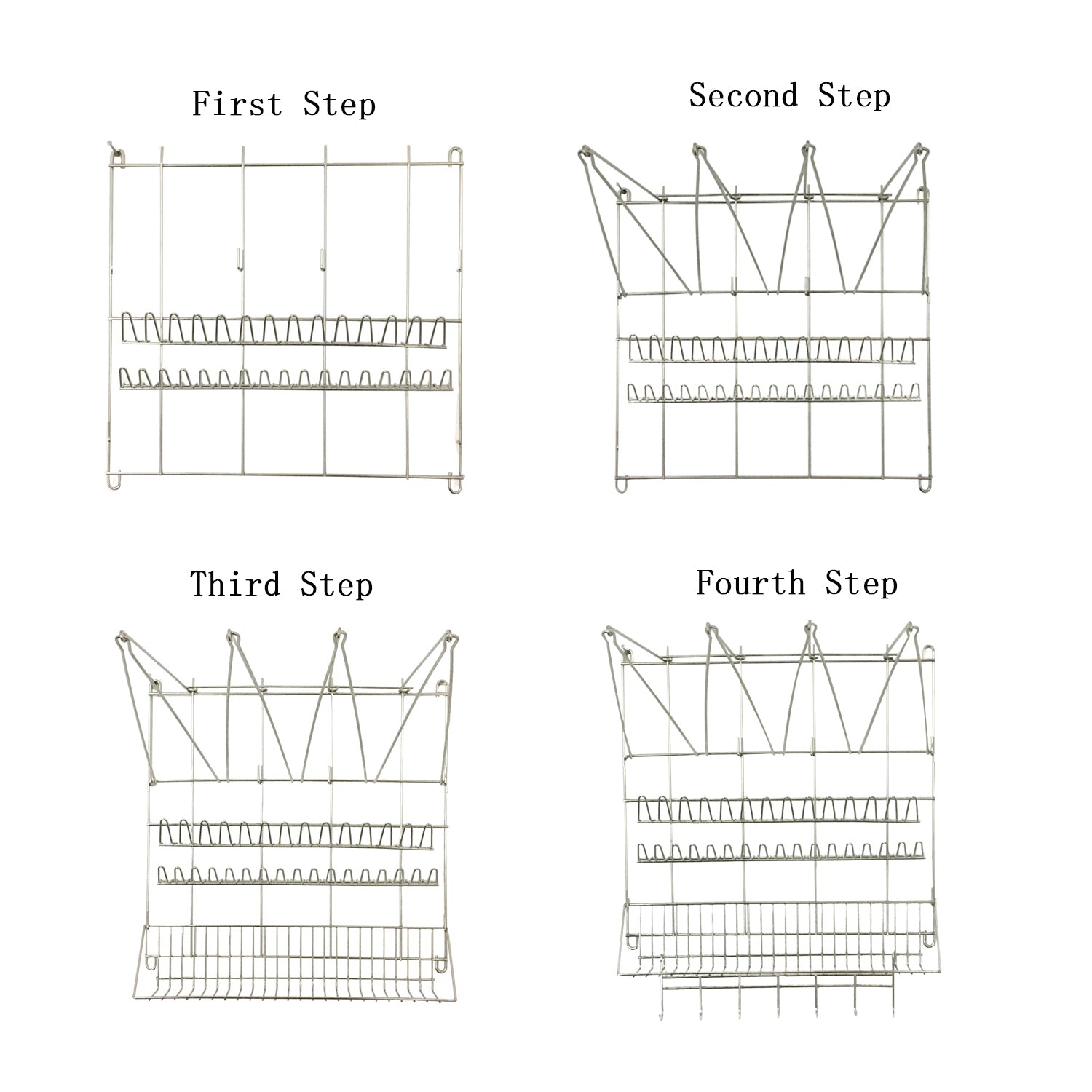 First Step

Second Step

Third Step

Fourth Step