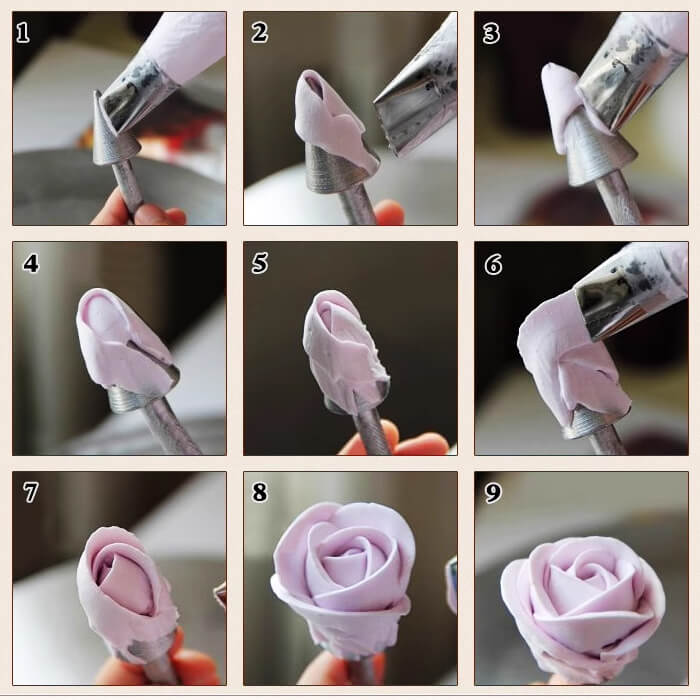 1
2
3
4
5
6
7
8
9