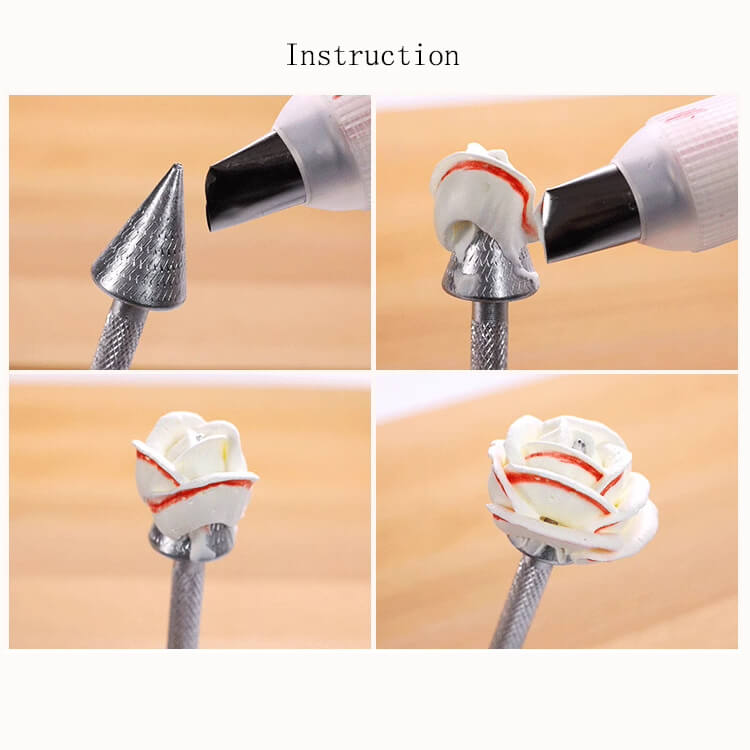 Instruction